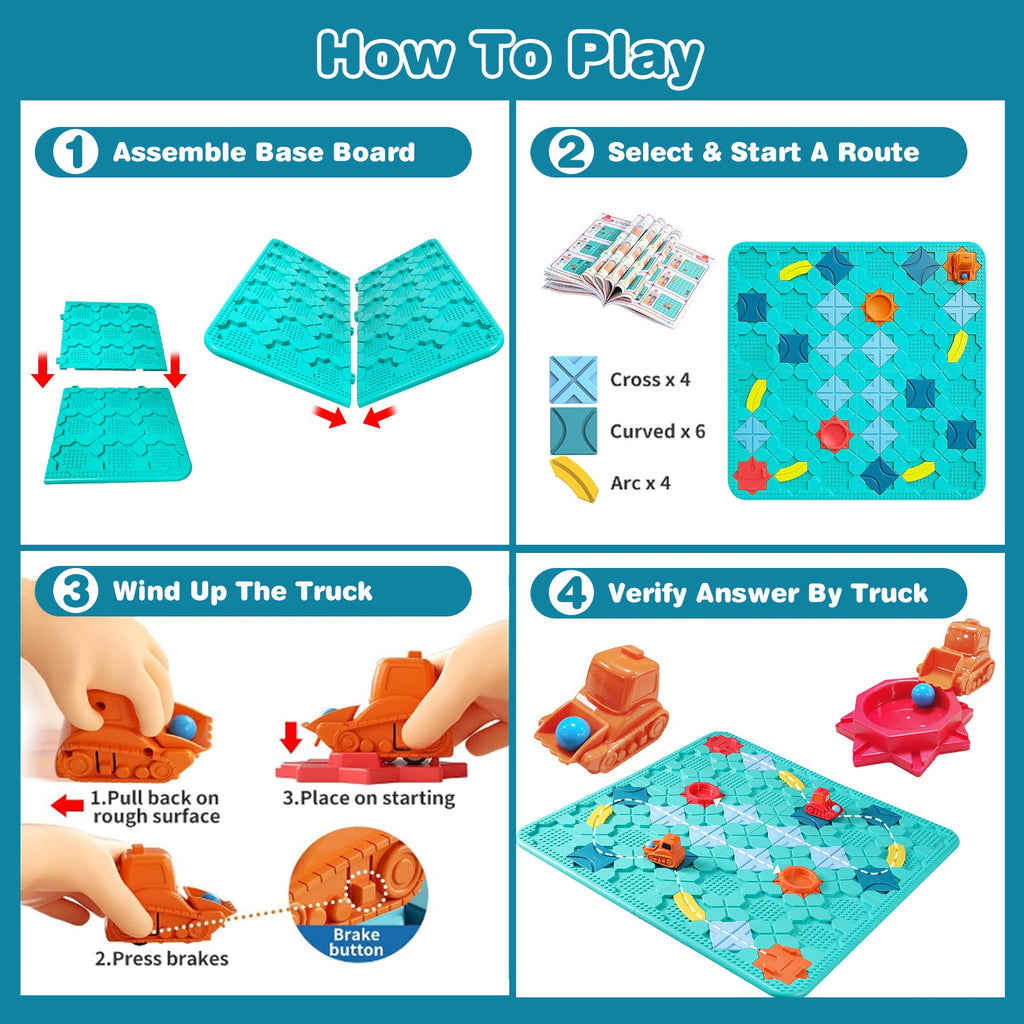 How To Play

1 Assemble Base Board

2 Select & Start A Route

Cross x 4

Curved x 6

Arc x 4

3 Wind Up The Truck

1.Pull back on rough surface

3.Place on starting

2.Press brakes

Brake button

4 Verify Answer By Truck